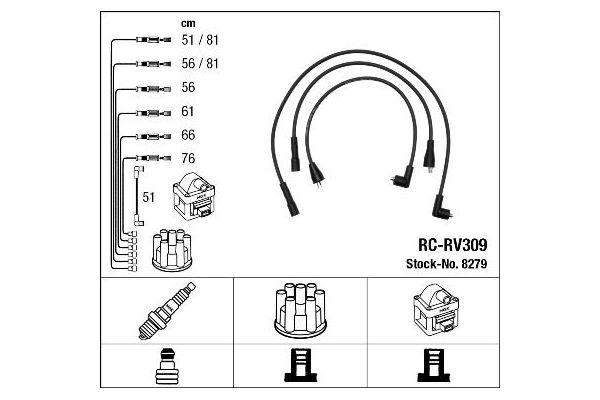 cm
51 / 81
56 / 81
56
61
66
76
51

RC-RV309
Stock-No. 8279