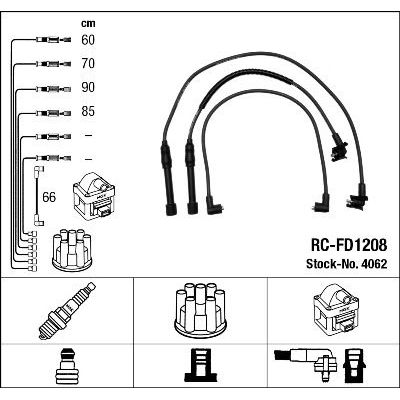 cm
60
70
90
85
–
–
66

RC-FD1208
Stock-No. 4062