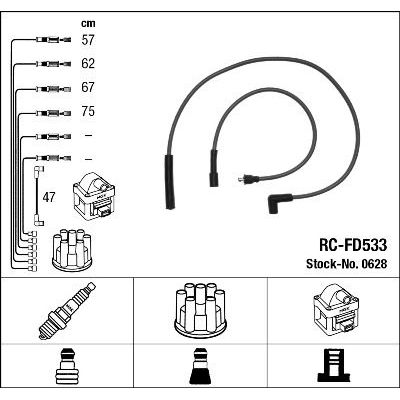 cm
57
62
67
75
–
–
47

RC-FD533
Stock-No. 0628