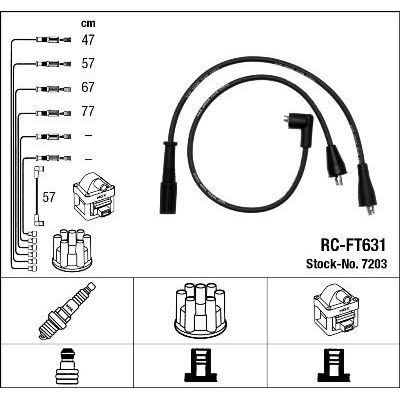 cm
47
57
67
77
–
–
57

RC-FT631
Stock-No. 7203