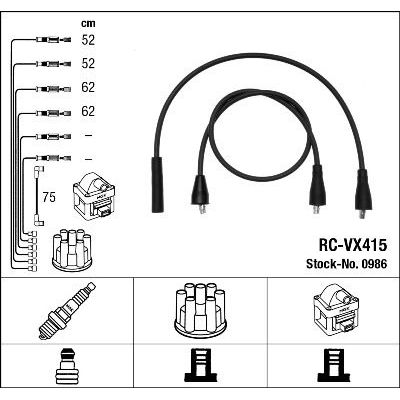 cm
52
52
62
62
–
–
75

RC-VX415
Stock-No. 0986