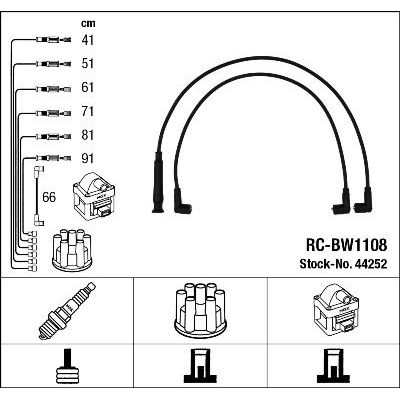 cm
41
51
61
71
81
91
66

RC-BW1108
Stock-No. 44252