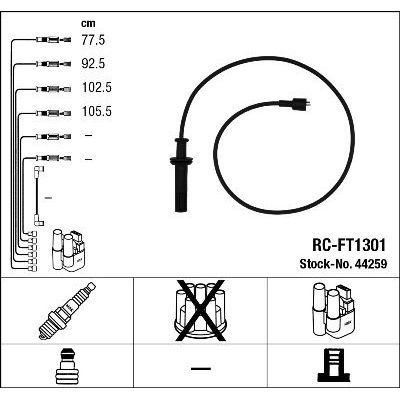 cm
77.5
92.5
102.5
105.5
–
–
–

RC-FT1301
Stock-No. 44259

—